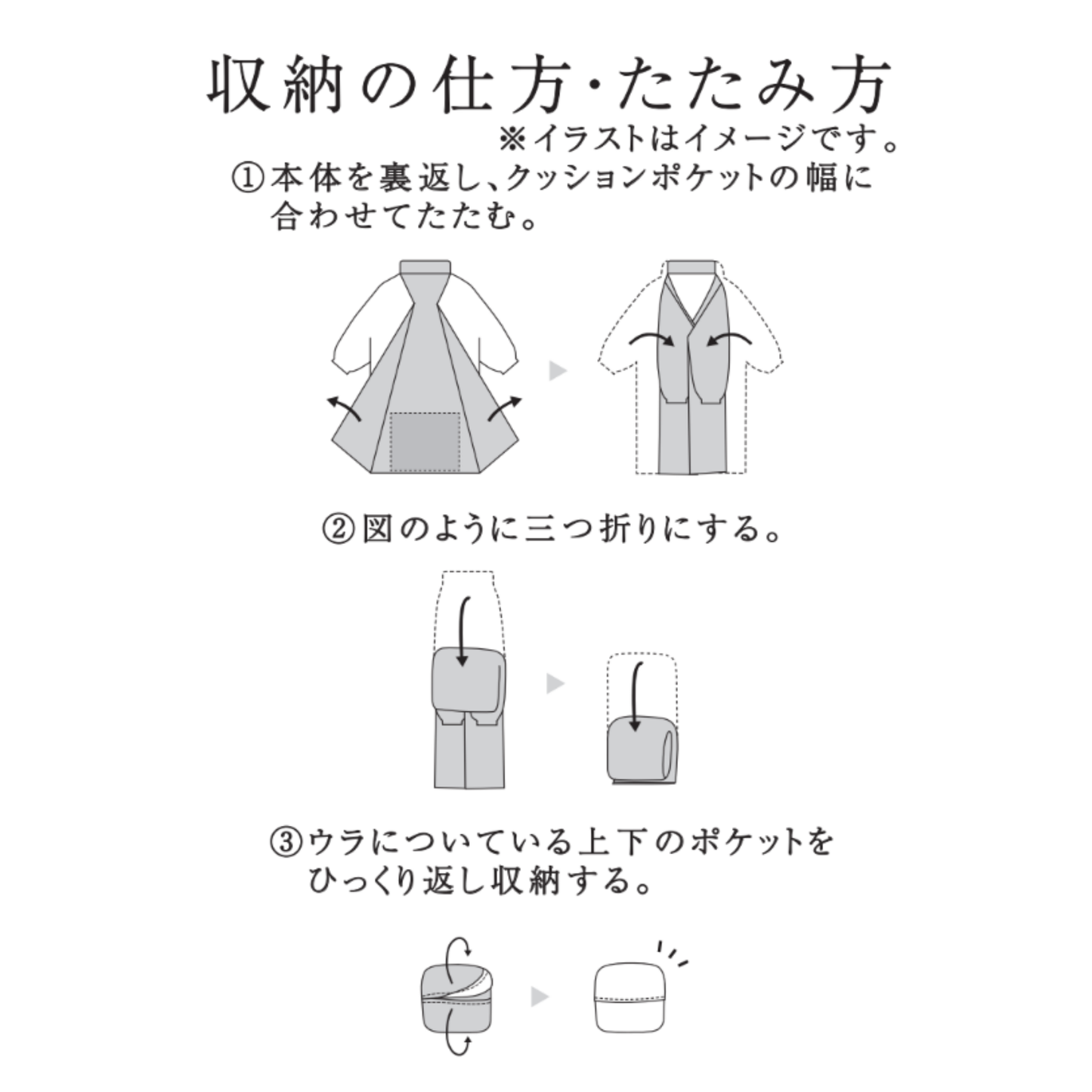 収納の仕方・たたみ方

※イラストはイメージです。

①本体を裏返し、クッションポケットの幅に合わせてたたむ。

②図のように三つ折りにする。

③ウラについている上下のポケットをひっくり返し収納する。