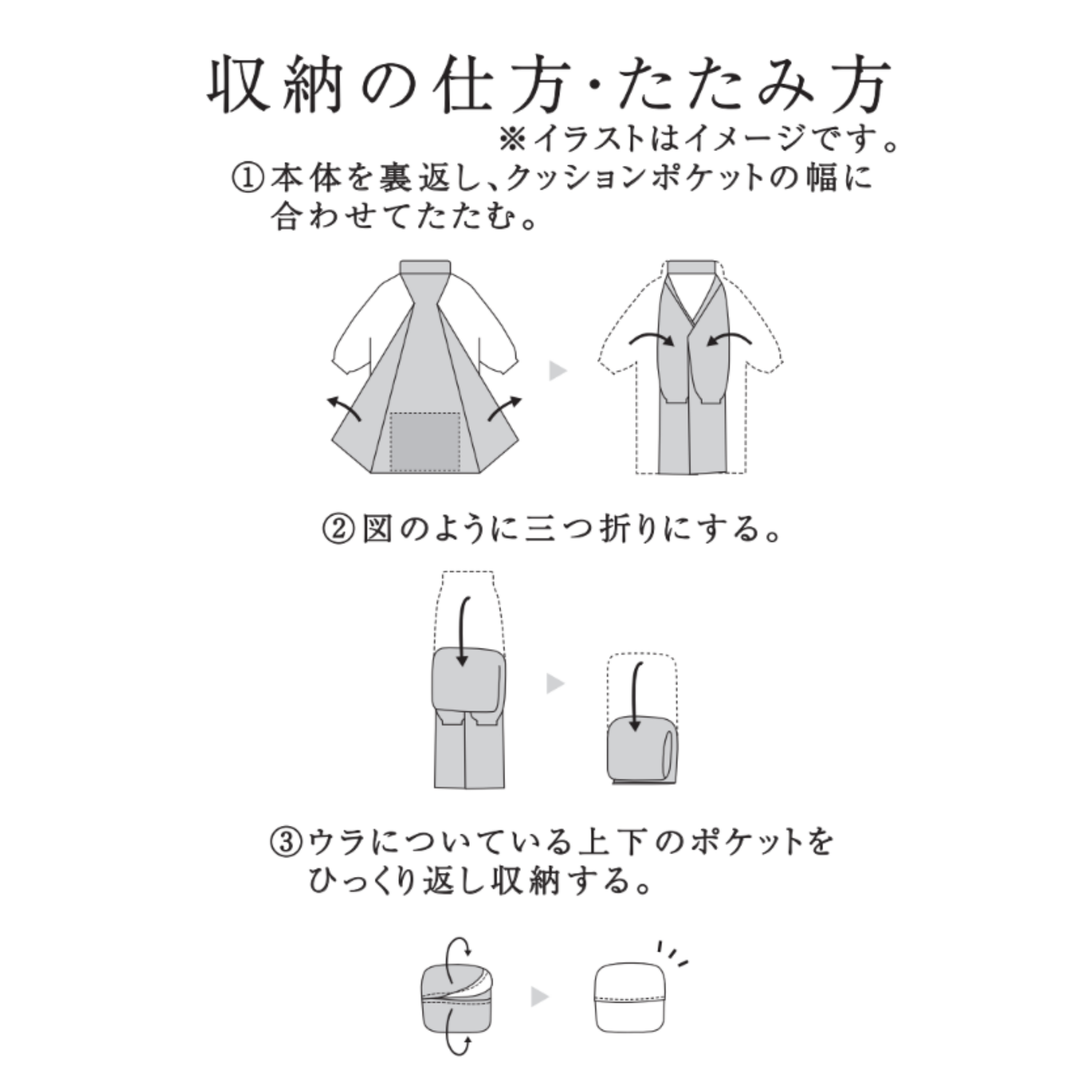 収納の仕方・たたみ方

※イラストはイメージです。

①本体を裏返し、クッションポケットの幅に合わせてたたむ。

②図のように三つ折りにする。

③ウラについている上下のポケットをひっくり返し収納する。